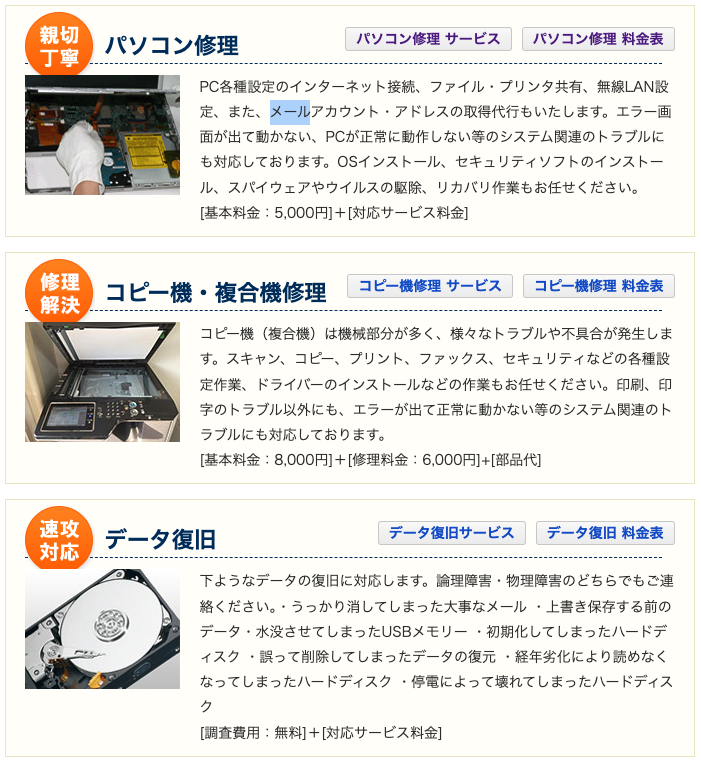 親切丁寧

パソコン修理

パソコン修理 サービス

パソコン修理 料金表

PC各種設定のインターネット接続、ファイル・プリンタ共有、無線LAN設定、また、メールアカウント・アドレスの取得代行もいたします。エラー画面が出て動かない、PCが正常に動作しない等のシステム関連のトラブルにも対応しております。OSインストール、セキュリティソフトのインストール、スパイウェアやウイルスの駆除、リカバリ作業もお任せください。

[基本料金：5,000円]＋[対応サービス料金]

修理解決

コピー機・複合機修理

コピー機修理 サービス

コピー機修理 料金表

コピー機（複合機）は機械部分が多く、様々なトラブルや不具合が発生します。スキャン、コピー、プリント、ファックス、セキュリティなどの各種設定作業、ドライバーのインストールなどの作業もお任せください。印刷、印字のトラブル以外にも、エラーが出て正常に動かない等のシステム関連のトラブルにも対応しております。

[基本料金：8,000円]＋[修理料金：6,000円]+[部品代]

速攻対応

データ復旧

データ復旧サービス

データ復旧 料金表

下ようなデータの復旧に対応します。論理障害・物理障害のどちらでもご連絡ください。・うっかり消してしまった大事なメール ・上書き保存する前のデータ・水没させてしまったUSBメモリー ・初期化してしまったハードディスク ・誤って削除してしまったデータの復元 ・経年劣化により読めなくなってしまったハードディスク ・停電によって壊れてしまったハードディスク

[調査費用：無料]＋[対応サービス料金]